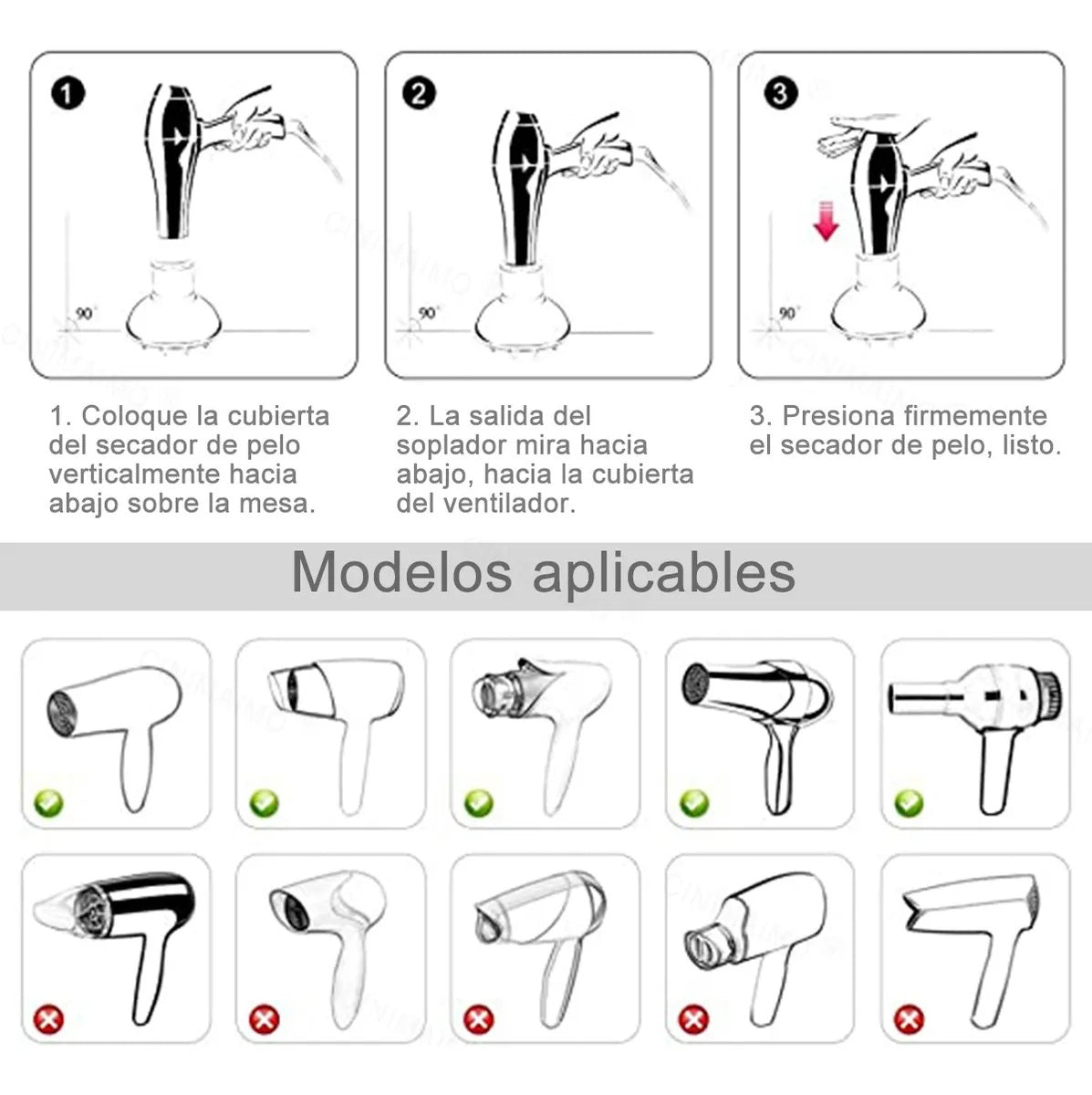 1

90°

2

90°

3

90°

1. Coloque la cubierta del secador de pelo verticalmente hacia abajo sobre la mesa.

2. La salida del soplador mira hacia abajo, hacia la cubierta del ventilador.

3. Presiona firmemente el secador de pelo, listo.

Modelos aplicables